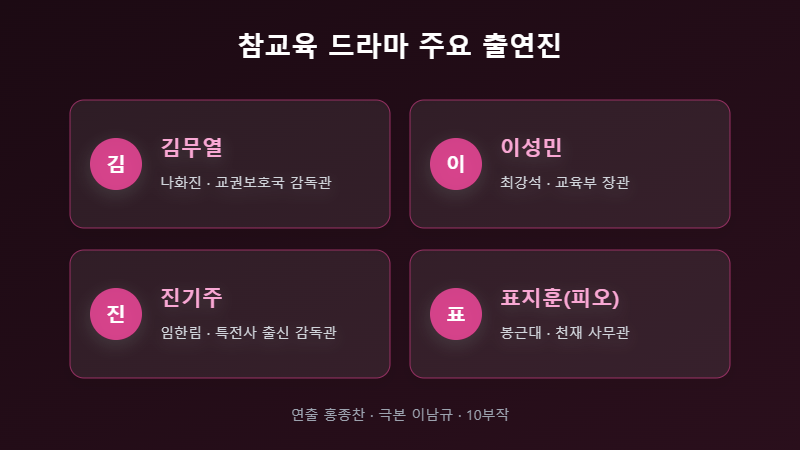 참교육 드라마 주요 출연진

김
김무열
나화진 · 교권보호국 감독관

이
이성민
최강석 · 교육부 장관

진
진기주
임한림 · 특전사 출신 감독관

표
표지훈(피오)
봉근대 · 천재 사무관

연출 홍종찬 · 극본 이남규 · 10부작