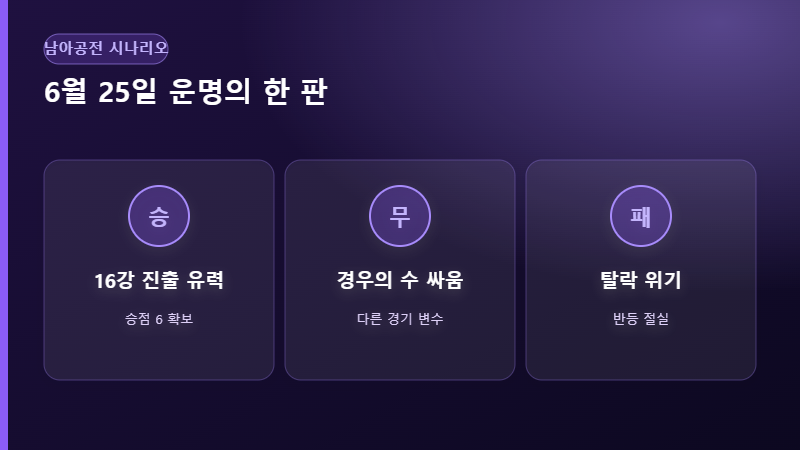 남아공전 시나리오

6월 25일 운명의 한 판

승

16강 진출 유력

승점 6 확보

무

경우의 수 싸움

다른 경기 변수

패

탈락 위기

반등 절실