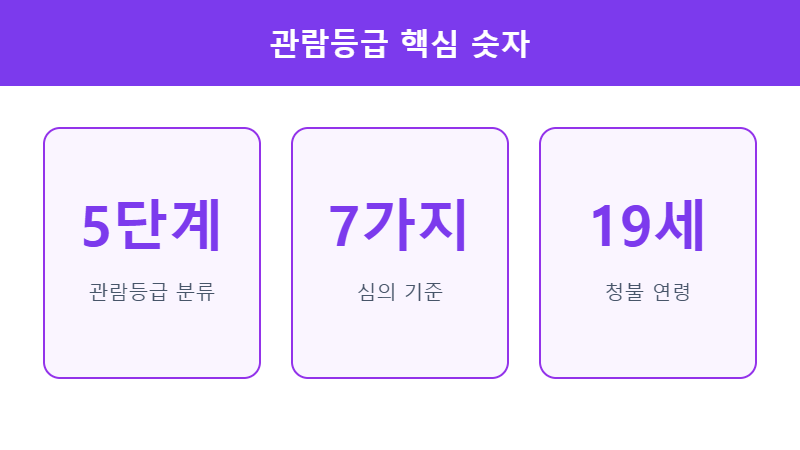 관람등급 핵심 숫자

5단계
관람등급 분류

7가지
심의 기준

19세
청불 연령