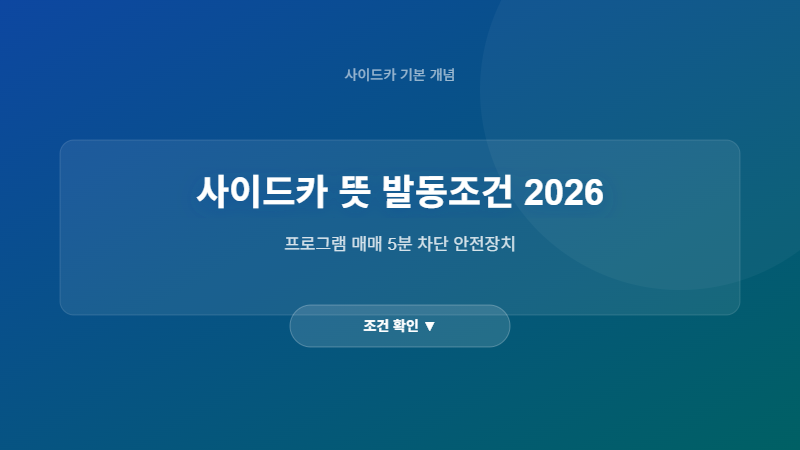 사이드카 기본 개념

사이드카 뜻 발동조건 2026

프로그램 매매 5분 차단 안전장치

조건 확인 ▼