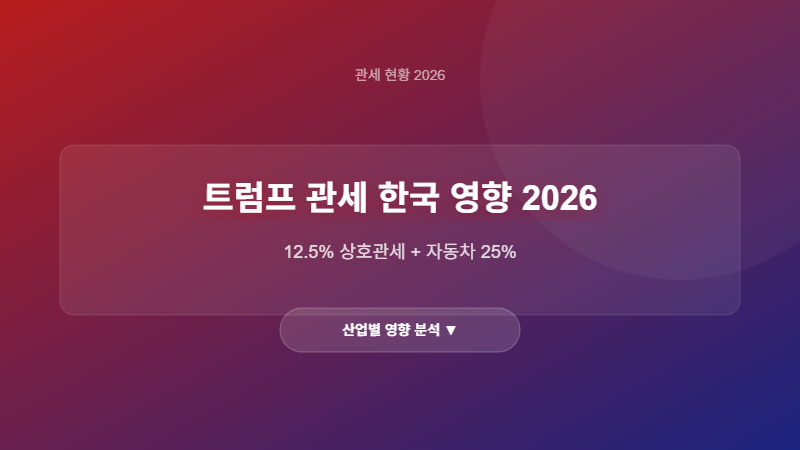 관세 현황 2026

트럼프 관세 한국 영향 2026

12.5% 상호관세 + 자동차 25%

산업별 영향 분석 ▼