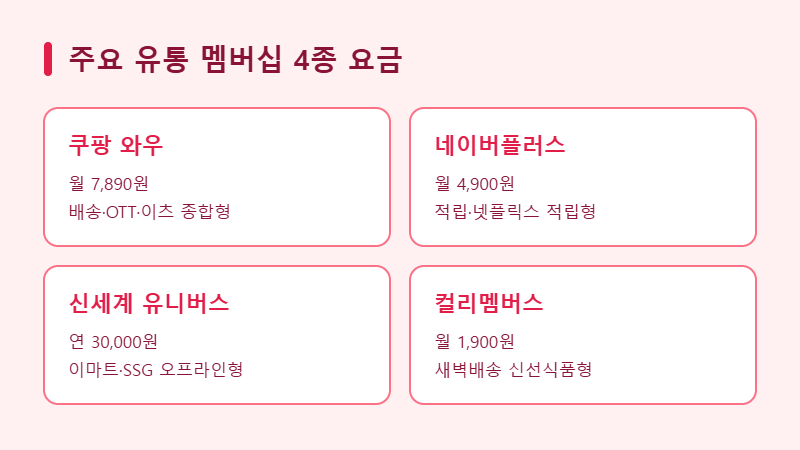 주요 유통 멤버십 4종 요금

쿠팡 와우

월 7,890원

배송·OTT·이츠 종합형

네이버플러스

월 4,900원

적립·넷플릭스 적립형

신세계 유니버스

연 30,000원

이마트·SSG 오프라인형

컬리멤버스

월 1,900원

새벽배송 신선식품형