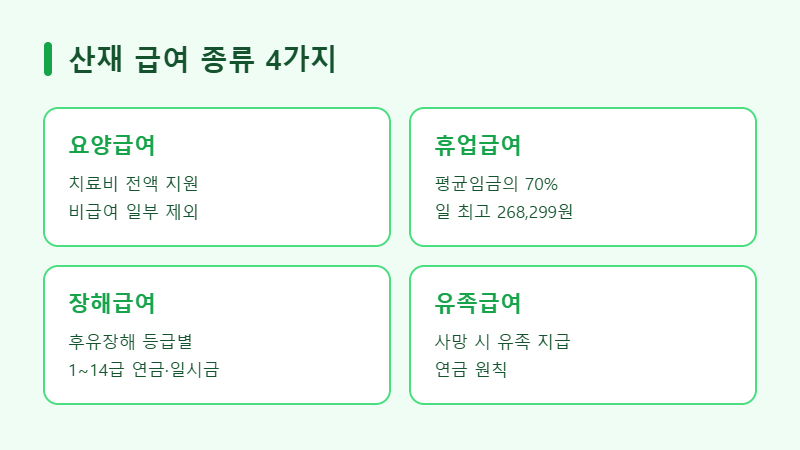 산재 급여 종류 4가지

요양급여

치료비 전액 지원
비급여 일부 제외

휴업급여

평균임금의 70%
일 최고 268,299원

장해급여

후유장해 등급별
1~14급 연금·일시금

유족급여

사망 시 유족 지급
연금 원칙